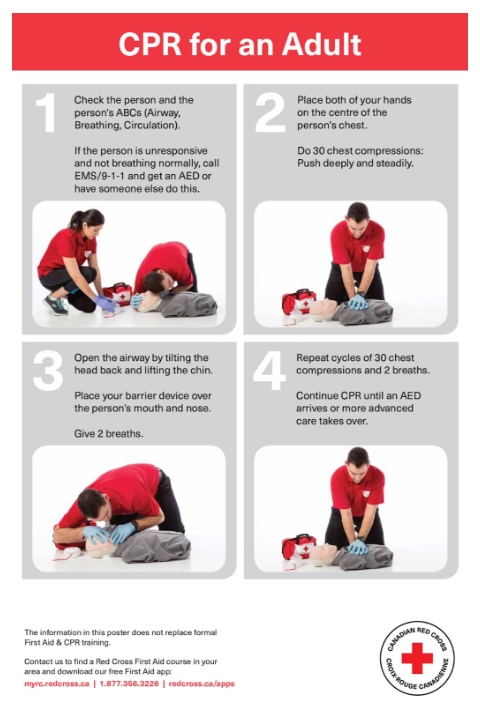 CPR for an Adult

1

Check the person and the person's ABCs (Airway, Breathing, Circulation).

If the person is unresponsive and not breathing normally, call EMS/9-1-1 and get an AED or have someone else do this.

2

Place both of your hands on the centre of the person's chest.

Do 30 chest compressions: Push deeply and steadily.

3

Open the airway by tilting the head back and lifting the chin.

Place your barrier device over the person's mouth and nose.

Give 2 breaths.

4

Repeat cycles of 30 chest compressions and 2 breaths.

Continue CPR until an AED arrives or more advanced care takes over.

The information in this poster does not replace formal First Aid & CPR training.

Contact us to find a Red Cross First Aid course in your area and download our free First Aid app:

myrc.redcross.ca | 1.877.356.3226 | redcross.ca/apps

CANADIAN RED CROSS
CROIX-ROUGE CANADIENNE